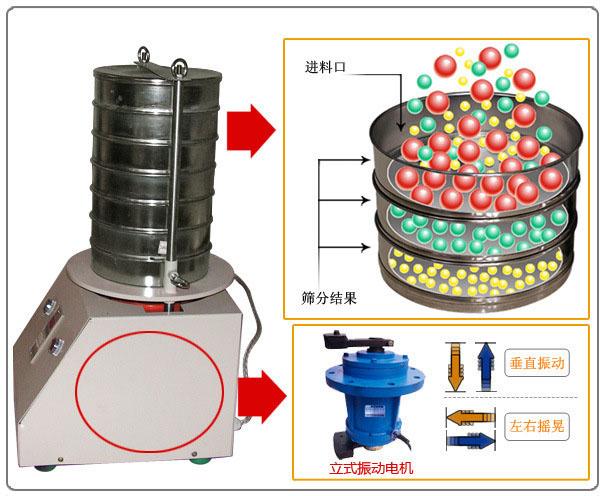 进料口

筛分结果

立式振动电机

垂直振动

左右摇晃